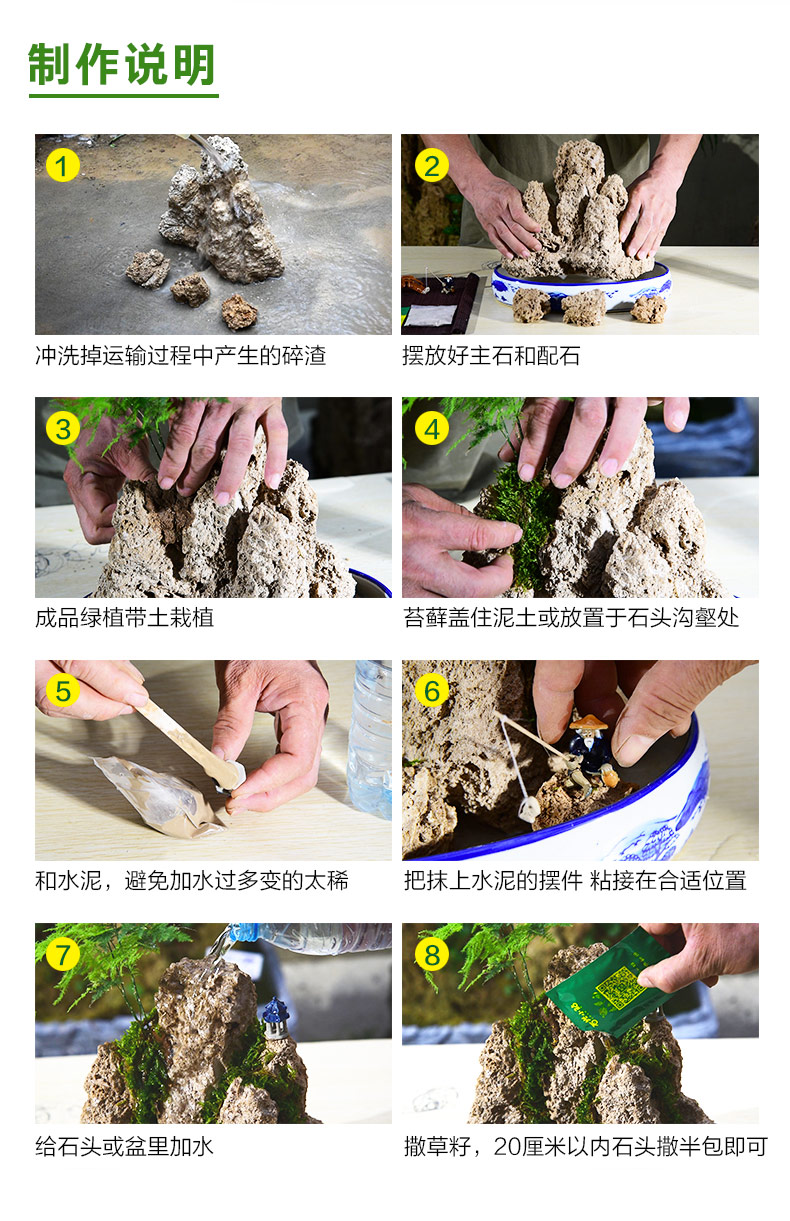 制作说明

1
冲洗掉运输过程中产生的碎渣

2
摆放好主石和配石

3
成品绿植带土栽植

4
苔藓盖住泥土或放置于石头沟壑处

5
和水泥，避免加水过多变的太稀

6
把抹上水泥的摆件 粘接在合适位置

7
给石头或盆里加水

8
撒草籽，20厘米以内石头撒半包即可